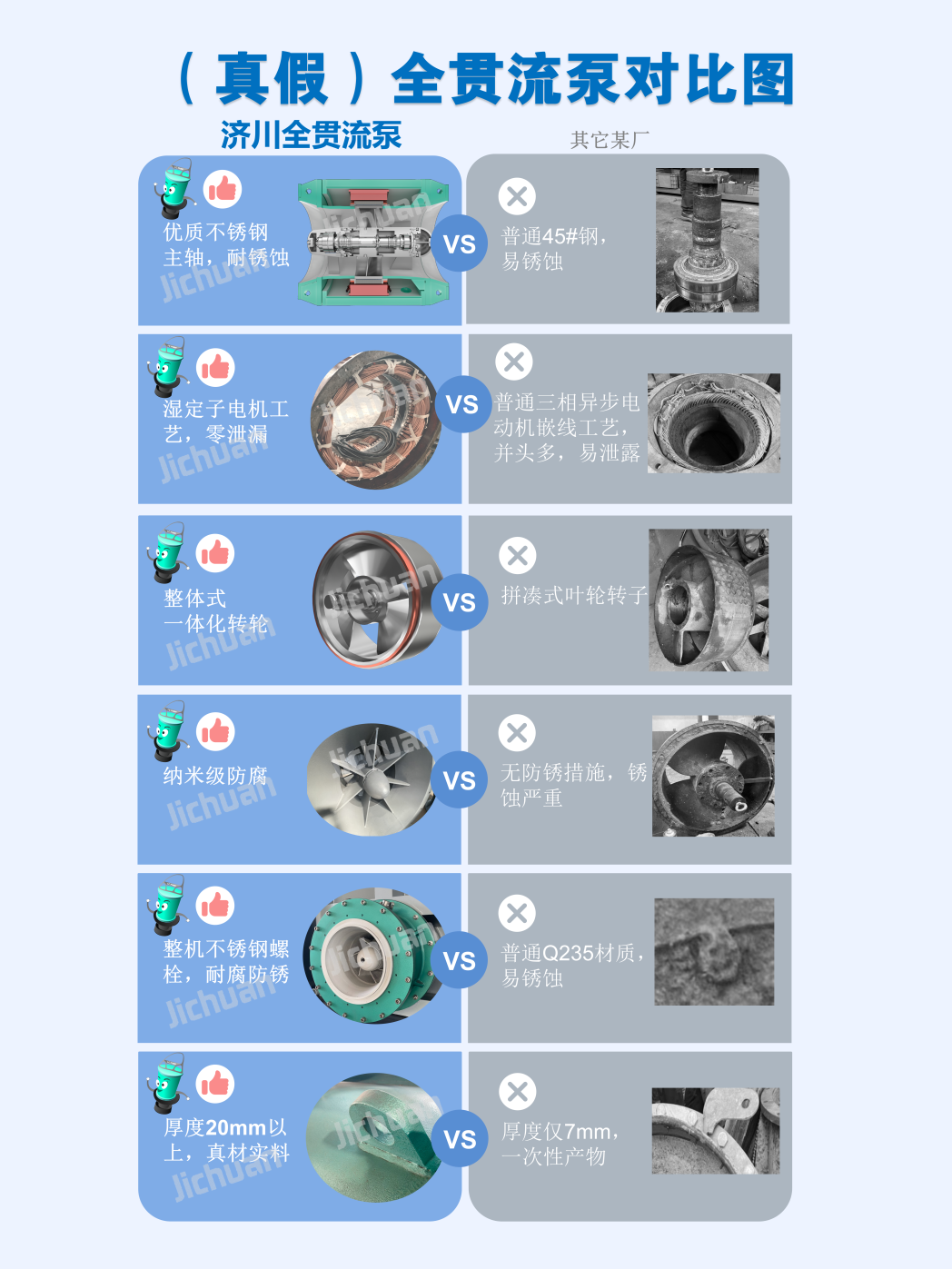 （真假）全贯流泵对比图

济川全贯流泵

其它某厂

优质不锈钢主轴，耐锈蚀

Jichuan

Jichuan

VS

普通45#钢，易锈蚀

湿定子电机工艺，零泄漏

Jichuan

Jichuan

VS

普通三相异步电动机嵌线工艺，并头多，易泄露

整体式一体化转轮

Jichuan

Jichuan

VS

拼凑式叶轮转子

纳米级防腐

Jichuan

Jichuan

VS

无防锈措施，锈蚀严重

整机不锈钢螺栓，耐腐防锈

Jichuan

Jichuan

VS

普通Q235材质，易锈蚀

厚度20mm以上，真材实料

Jichuan

Jichuan

VS

厚度仅7mm，一次性产物